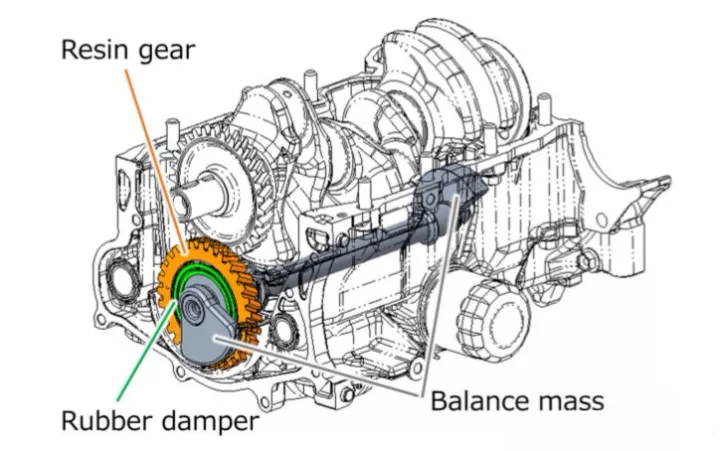 Resin gear

Rubber damper

Balance mass