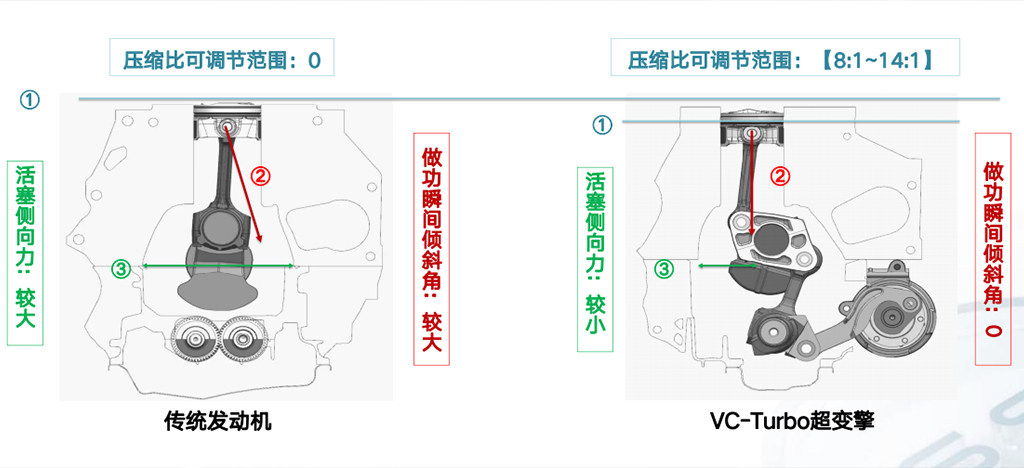 压缩比可调节范围：0

①

活塞侧向力：较大

②

③

做功瞬间倾斜角：较大

传统发动机

压缩比可调节范围：【8:1~14:1】

①

活塞侧向力：较小

②

③

做功瞬间倾斜角：0

VC-Turbo超变擎