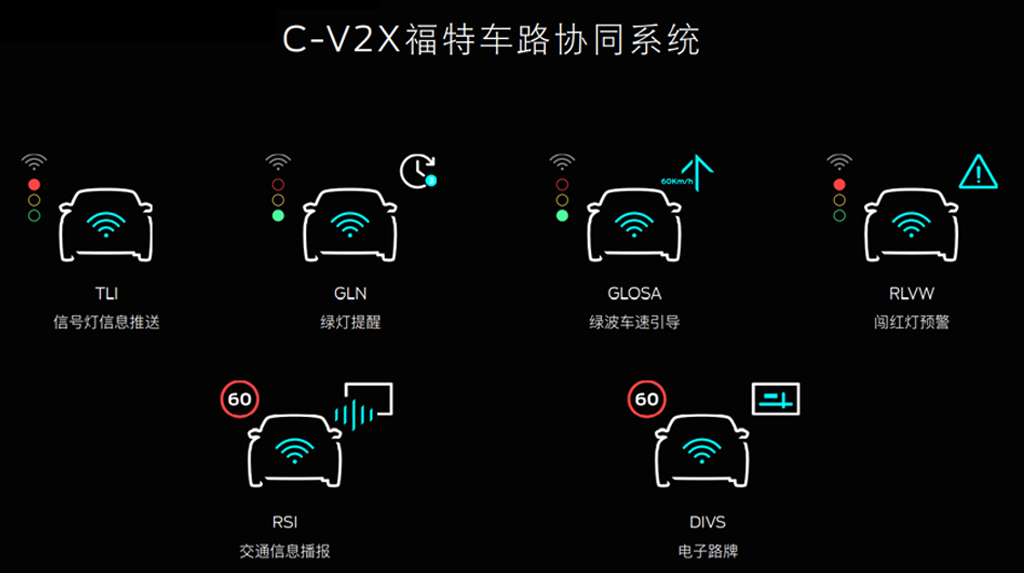 C-V2X福特车路协同系统

TLI
信号灯信息推送

GLN
绿灯提醒

60Km/h

GLOSA
绿波车速引导

RLVW
闯红灯预警

60

RSI
交通信息播报

60

DIVS
电子路牌