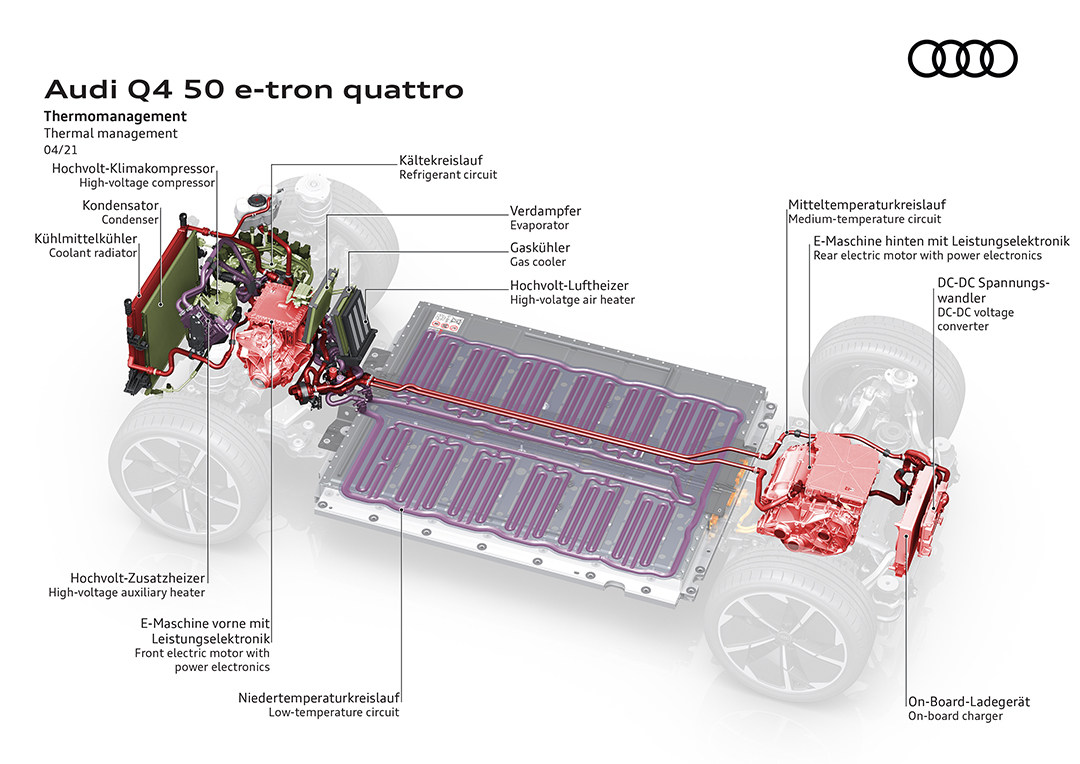 Audi Q4 50 e-tron quattro
Thermomanagement
Thermal management
04/21

Hochvolt-Klimakompressor
High-voltage compressor

Kondensator
Condenser

Kühlmittelkühler
Coolant radiator

Kältekreislauf
Refrigerant circuit

Verdampfer
Evaporator

Gaskühler
Gas cooler

Hochvolt-Luftheizer
High-volatge air heater

Mitteltemperaturkreislauf
Medium-temperature circuit

E-Maschine hinten mit Leistungselektronik
Rear electric motor with power electronics

DC-DC Spannungswandler
DC-DC voltage converter

Hochvolt-Zusatzheizer
High-voltage auxiliary heater

E-Maschine vorne mit Leistungselektronik
Front electric motor with power electronics

Niedertemperaturkreislauf
Low-temperature circuit

On-Board-Ladegerät
On-board charger