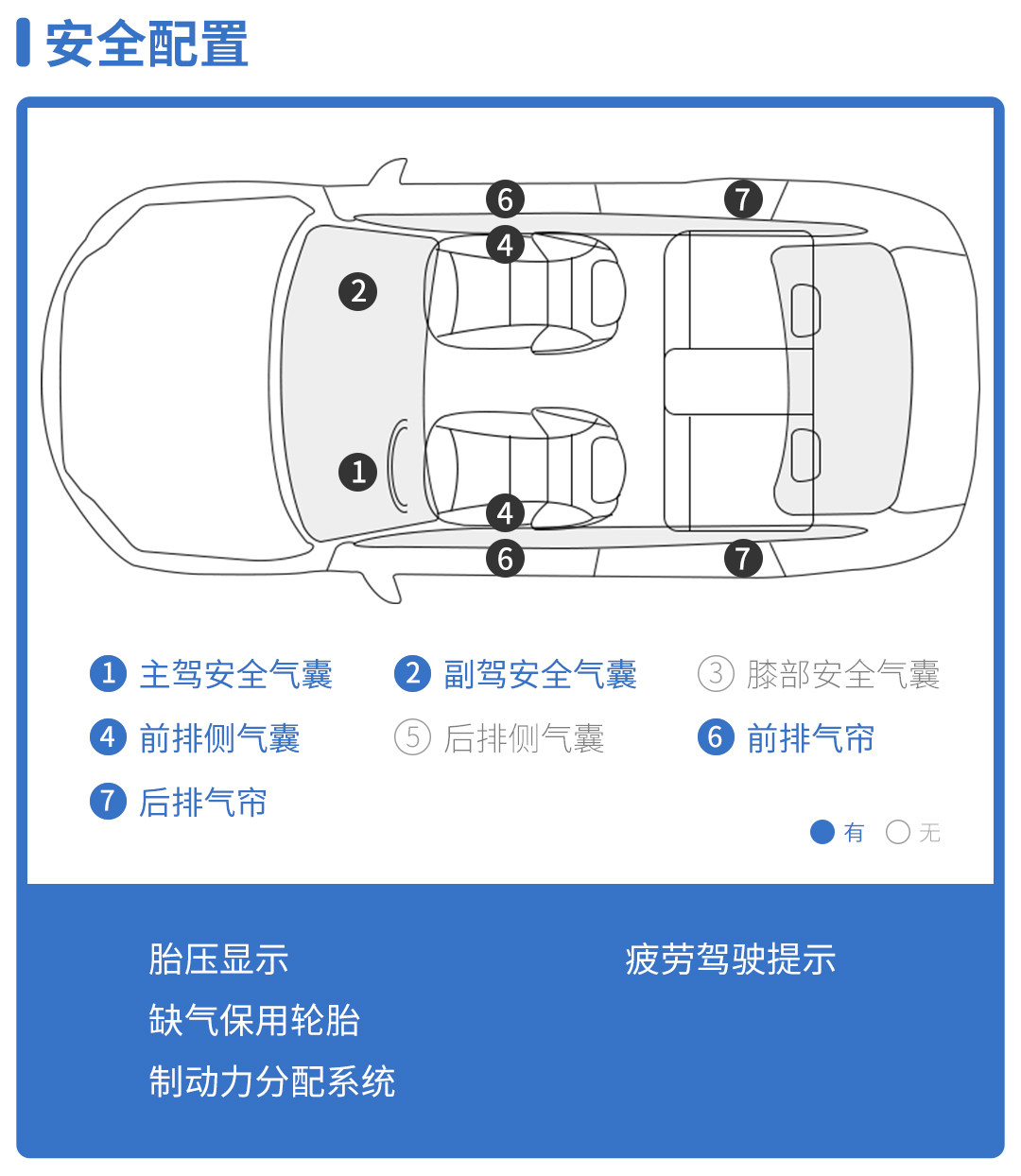 安全配置

6 7
4
2
1
4
6 7

1 主驾安全气囊 2 副驾安全气囊 3 膝部安全气囊
4 前排侧气囊 5 后排侧气囊 6 前排气帘
7 后排气帘

有 无

胎压显示
缺气保用轮胎
制动力分配系统

疲劳驾驶提示