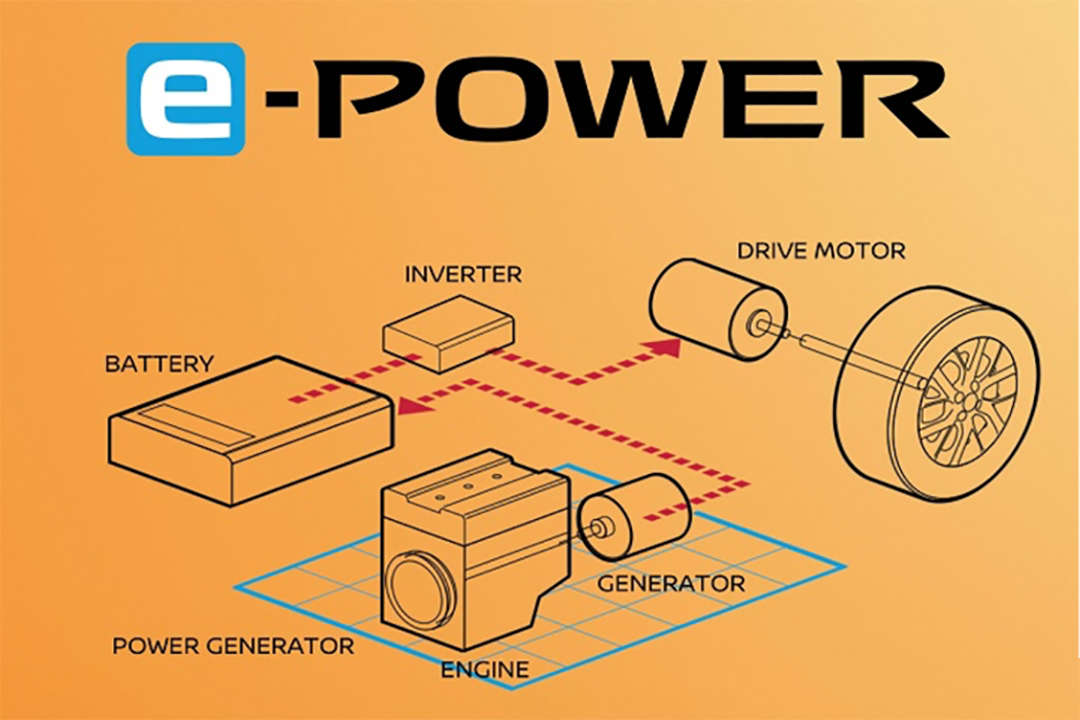 e-POWER

INVERTER

DRIVE MOTOR

BATTERY

GENERATOR

POWER GENERATOR

ENGINE