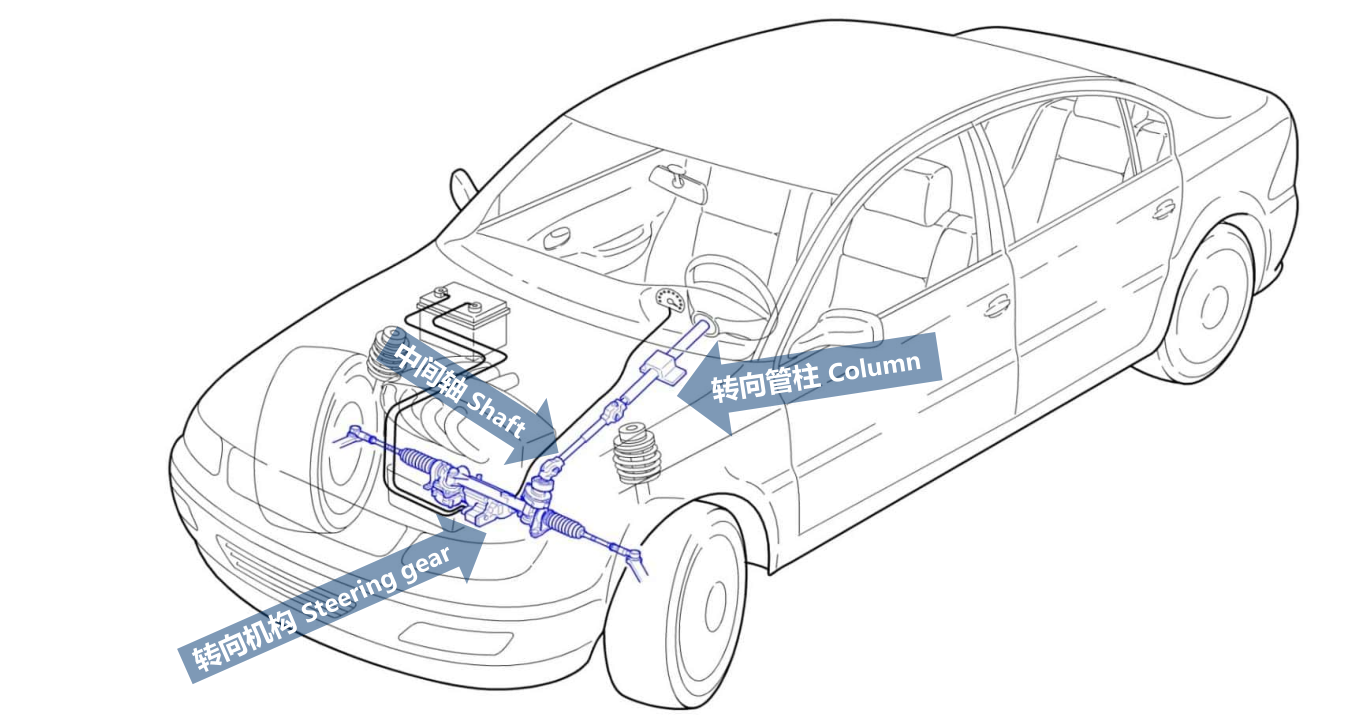 中间轴 Shaft

转向管柱 Column

转向机构 Steering gear