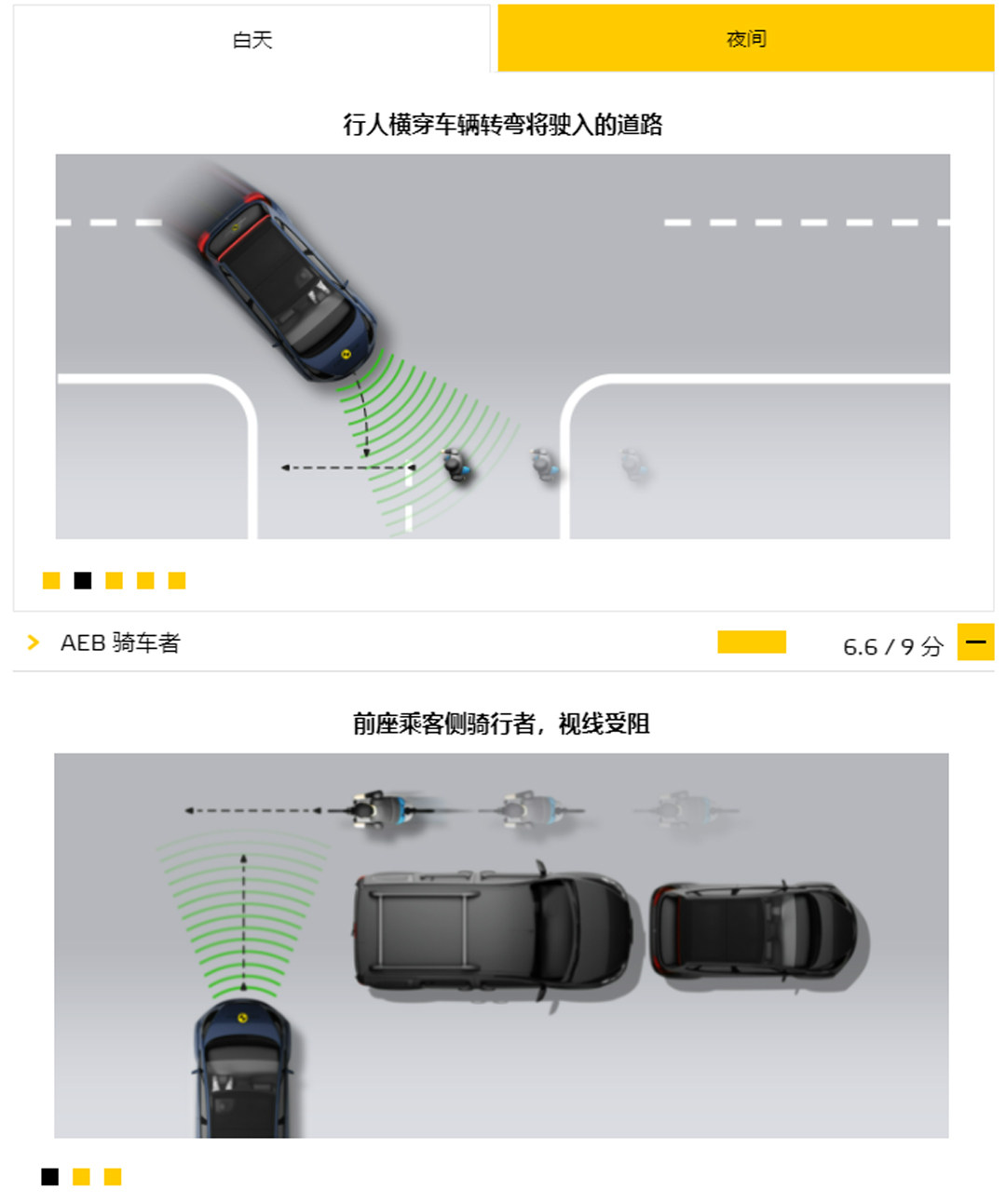 白天

夜间

行人横穿车辆转弯将驶入的道路

AEB 骑车者

6.6 / 9 分

前座乘客侧骑行者，视线受阻