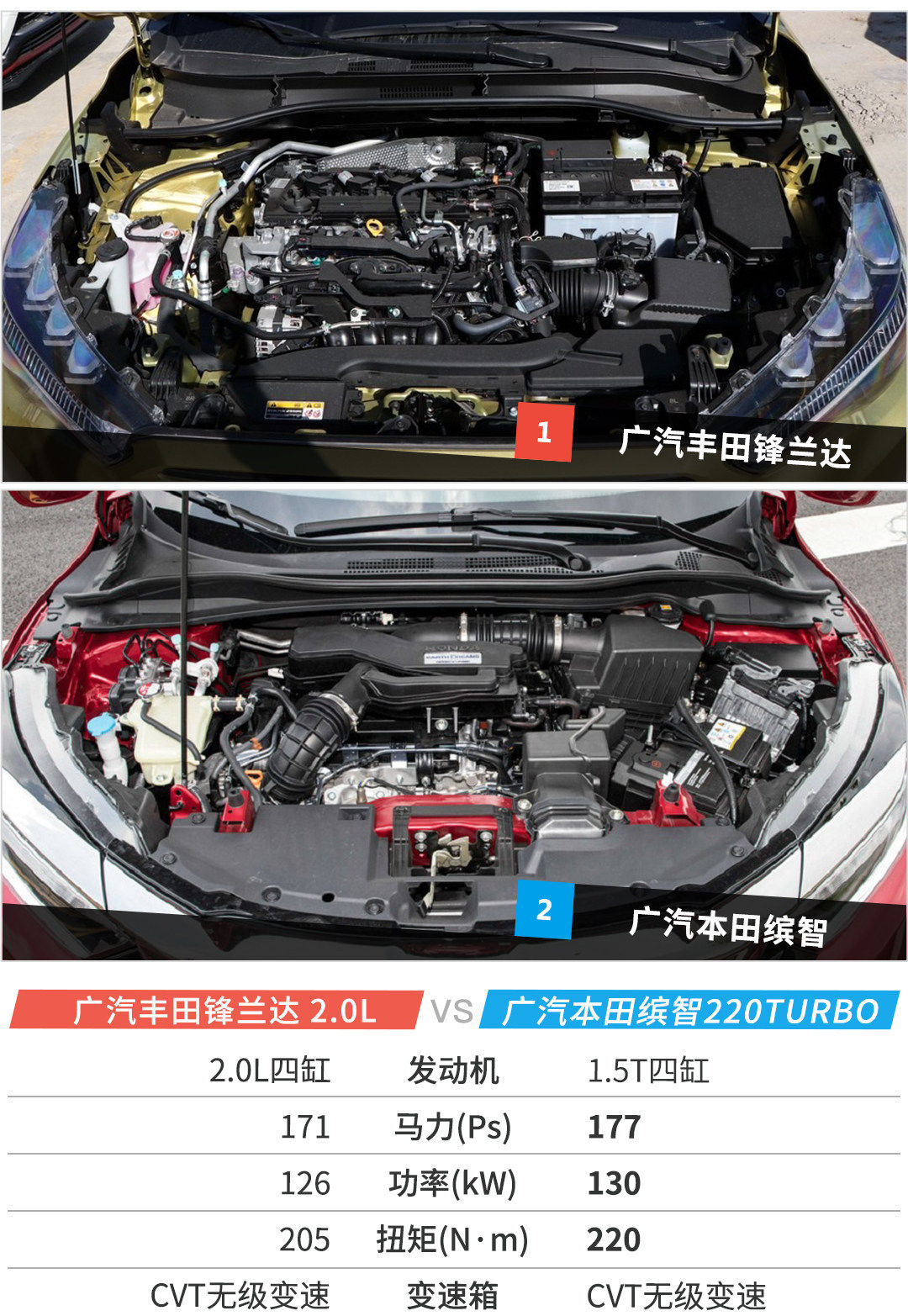 1 广汽丰田锋兰达

2 广汽本田缤智

| 广汽丰田锋兰达 2.0L | VS | 广汽本田缤智220TURBO |
|---|---|---|
| 2.0L四缸 | 发动机 | 1.5T四缸 |
| 171 | 马力(Ps) | 177 |
| 126 | 功率(kW) | 130 |
| 205 | 扭矩(N·m) | 220 |
| CVT无级变速 | 变速箱 | CVT无级变速 |