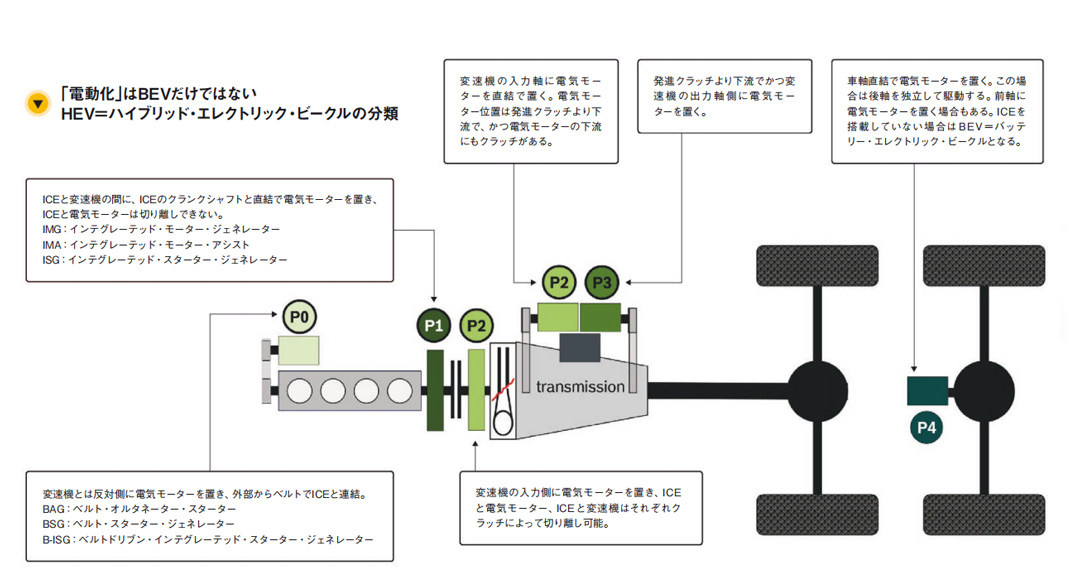 「電動化」はBEVだけではない
HEV＝ハイブリッド・エレクトリック・ビークルの分類

変速機の入力軸に電気モーターを直結で置く。電気モーター位置は発進クラッチより下流で、かつ電気モーターの下流にもクラッチがある。

発進クラッチより下流でかつ変速機の出力軸側に電気モーターを置く。

車軸直結で電気モーターを置く。この場合は後軸を独立して駆動する。前軸に電気モーターを置く場合もある。ICEを搭載していない場合はBEV＝バッテリー・エレクトリック・ビークルとなる。

ICEと変速機の間に、ICEのクランクシャフトと直結で電気モーターを置き、ICEと電気モーターは切り離しできない。
IMG：インテグレーテッド・モーター・ジェネレーター
IMA：インテグレーテッド・モーター・アシスト
ISG：インテグレーテッド・スターター・ジェネレーター

P0
P1
P2
P2
P3
transmission
P4

変速機とは反対側に電気モーターを置き、外部からベルトでICEと連結。
BAG：ベルト・オルタネーター・スターター
BSG：ベルト・スターター・ジェネレーター
B-ISG：ベルトドリブン・インテグレーテッド・スターター・ジェネレーター

変速機の入力側に電気モーターを置き、ICEと電気モーター、ICEと変速機はそれぞれクラッチによって切り離し可能。