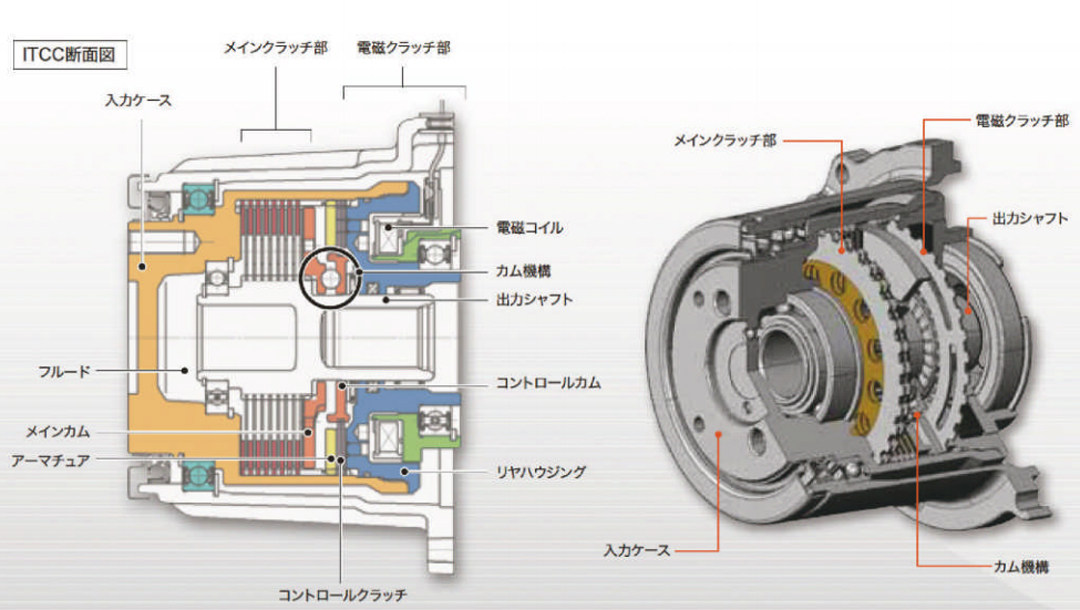 ITCC断面図

メインクラッチ部
電磁クラッチ部
入力ケース
電磁コイル
カム機構
出力シャフト
フルード
コントロールカム
メインカム
アーマチュア
リヤハウジング
コントロールクラッチ

メインクラッチ部
電磁クラッチ部
出力シャフト
入力ケース
カム機構