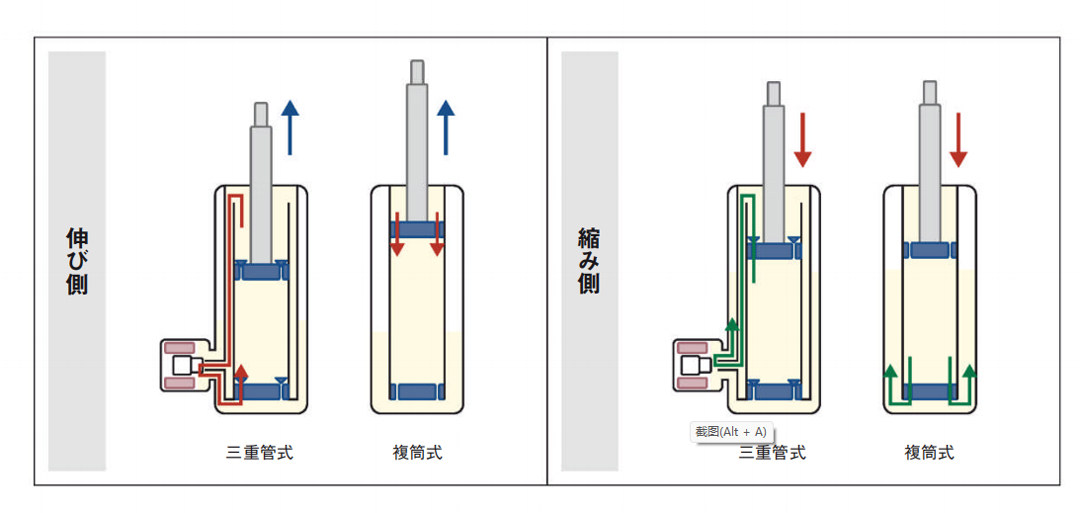 伸び側

三重管式

複筒式

縮み側

截图(Alt + A)

三重管式

複筒式