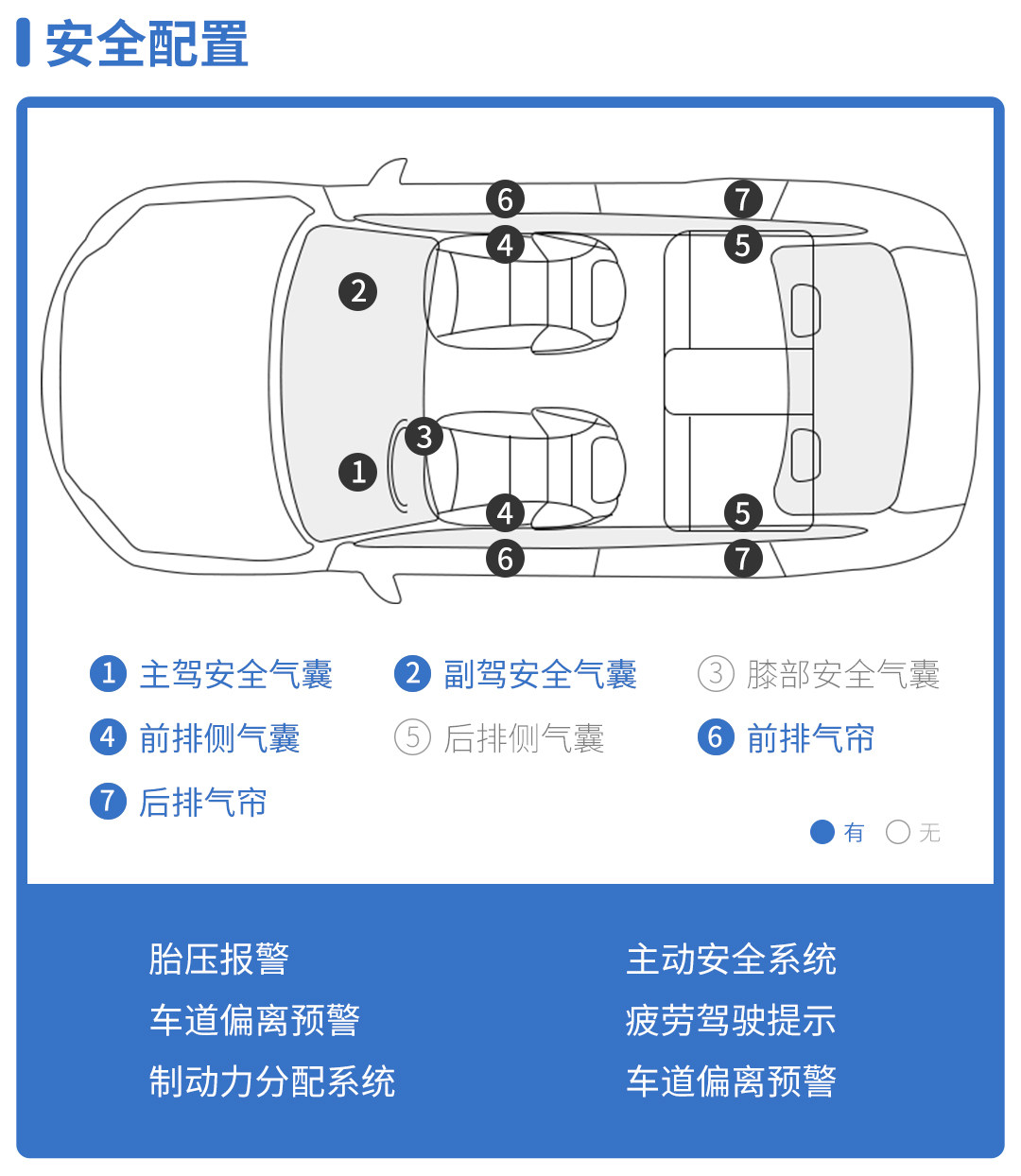 安全配置

6
7
4
5
2
3
1
4
5
6
7

1 主驾安全气囊
2 副驾安全气囊
3 膝部安全气囊
4 前排侧气囊
5 后排侧气囊
6 前排气帘
7 后排气帘

有 无

胎压报警
车道偏离预警
制动力分配系统

主动安全系统
疲劳驾驶提示
车道偏离预警