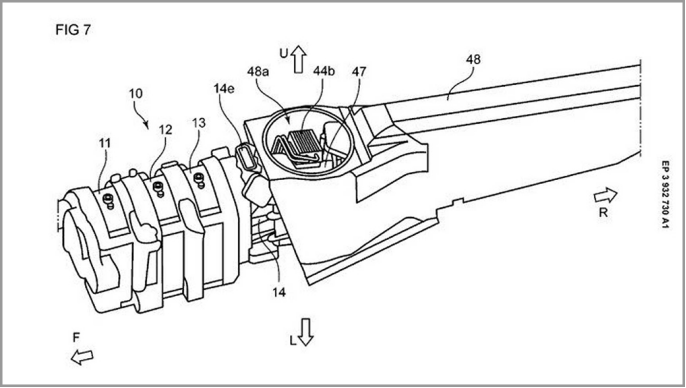 FIG 7

U

48a

44b

47

48

10

14e

12

13

11

EP 3 932 730 A1

R

14

F

L