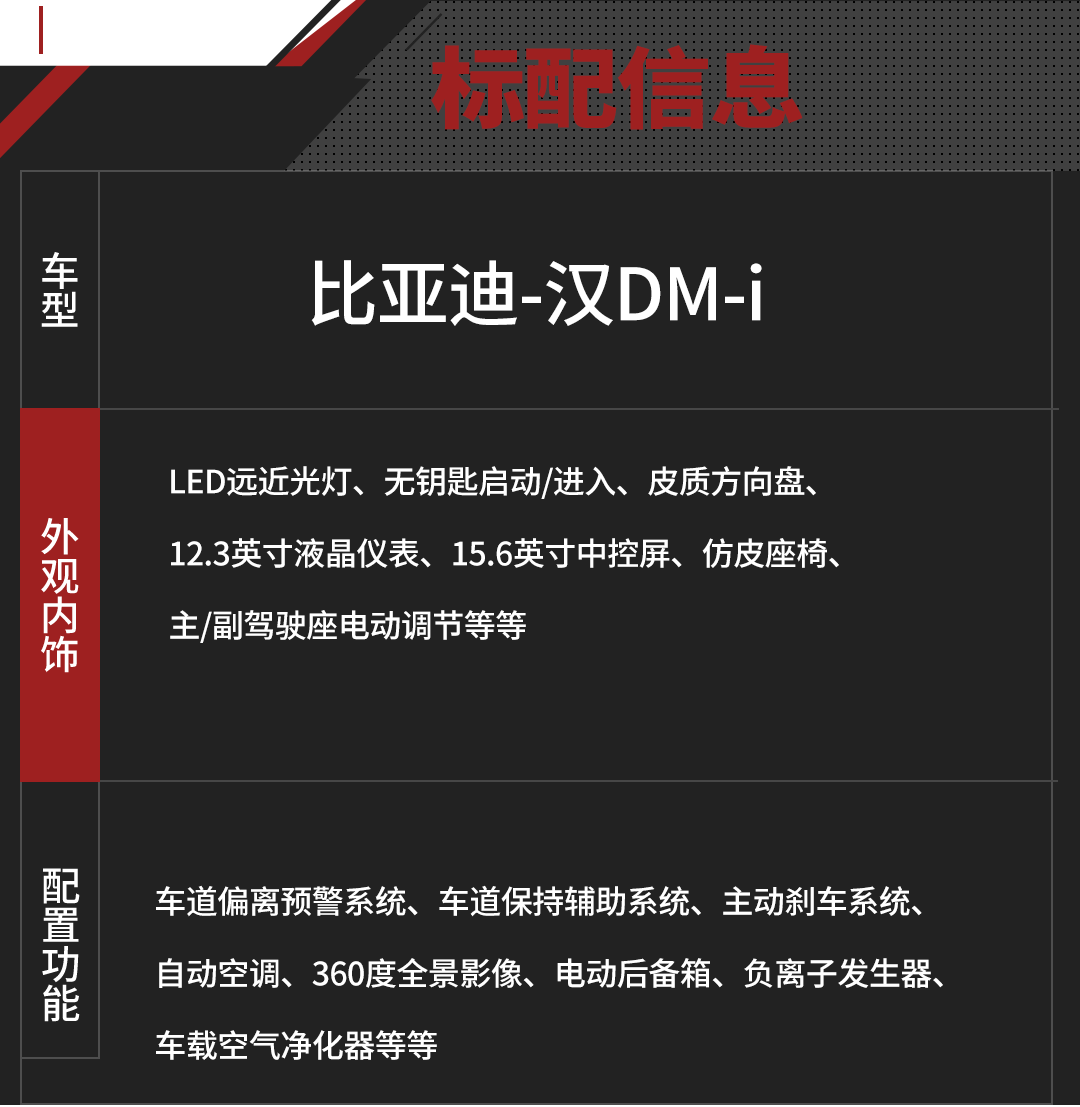 标配信息

车型

比亚迪-汉DM-i

外观内饰

LED远近光灯、无钥匙启动/进入、皮质方向盘、12.3英寸液晶仪表、15.6英寸中控屏、仿皮座椅、主/副驾驶座电动调节等等

配置功能

车道偏离预警系统、车道保持辅助系统、主动刹车系统、自动空调、360度全景影像、电动后备箱、负离子发生器、车载空气净化器等等