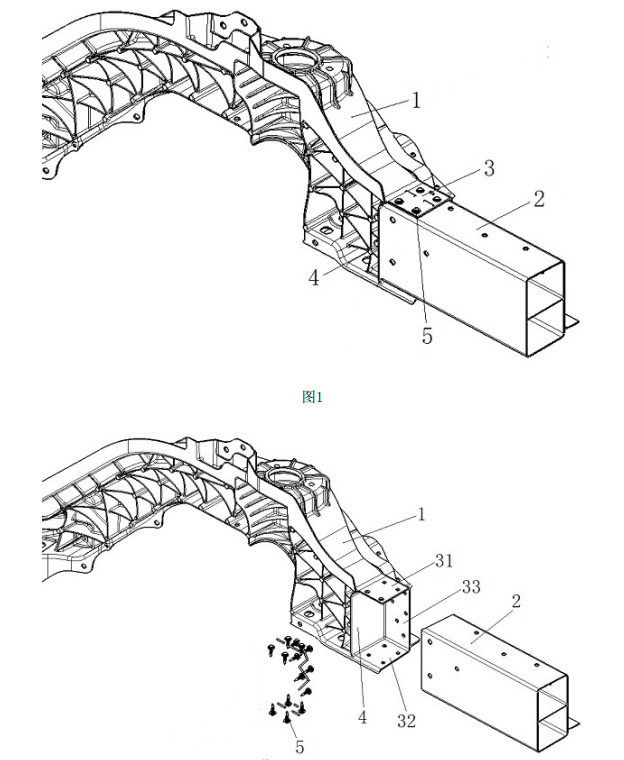 1
3
2
4
5
图1

1
31
33
2
4
32
5