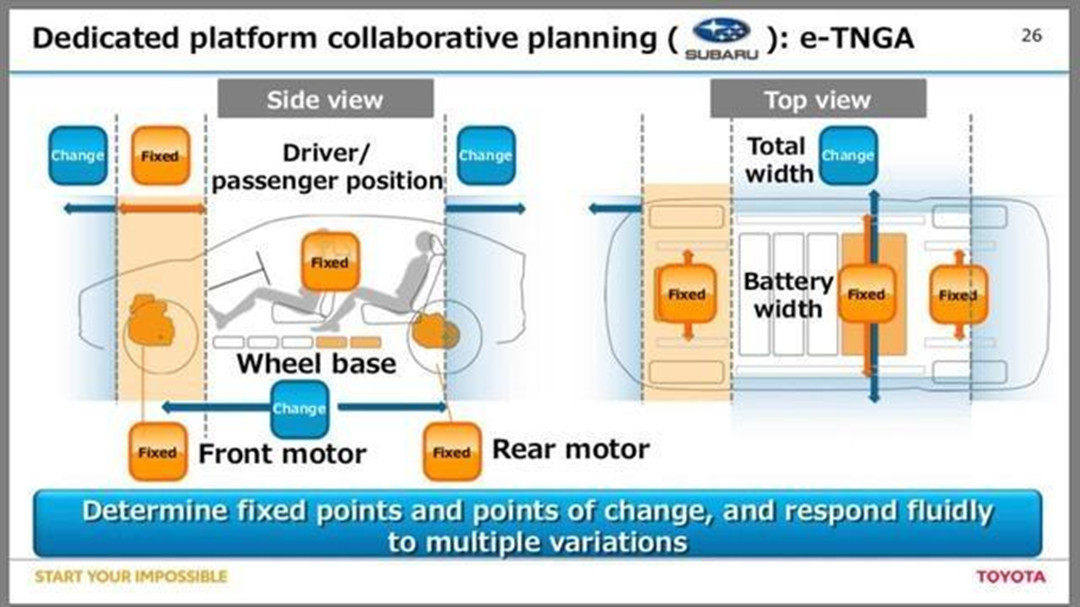 Dedicated platform collaborative planning ( SUBARU ): e-TNGA

26

Side view

Change

Fixed

Driver/ passenger position

Change

Fixed

Wheel base

Change

Fixed

Front motor

Fixed

Rear motor

Top view

Total width

Change

Fixed

Battery width

Fixed

Fixed

Determine fixed points and points of change, and respond fluidly to multiple variations

START YOUR IMPOSSIBLE

TOYOTA