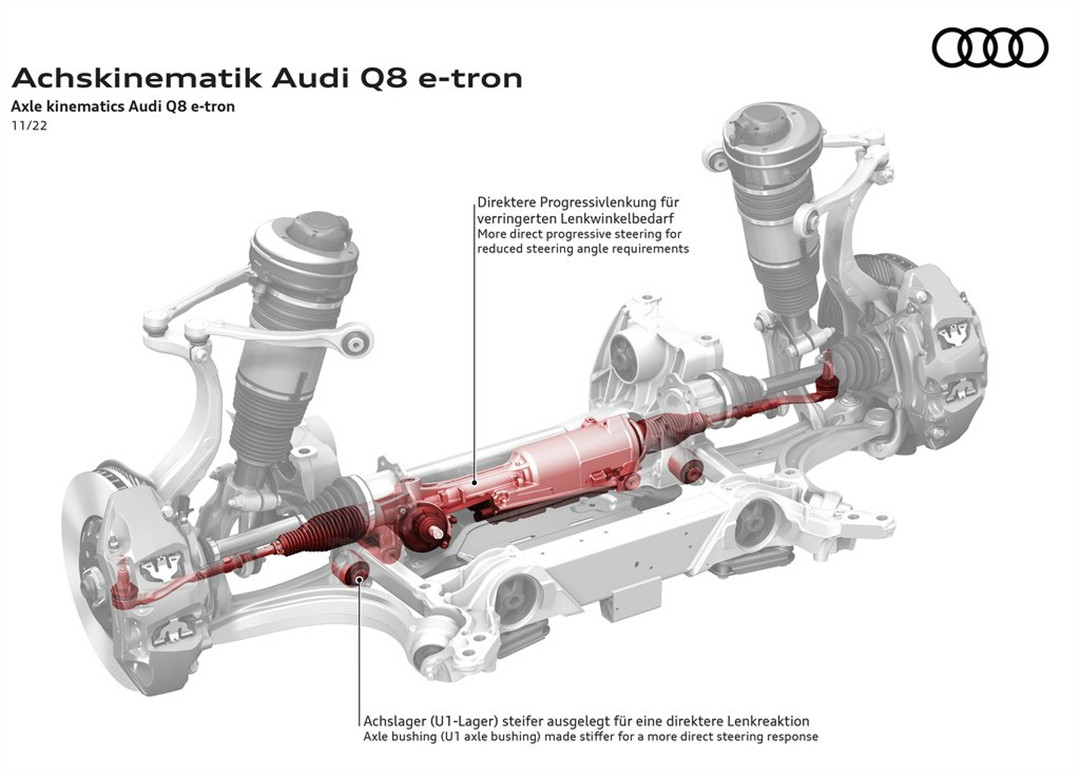 Achskinematik Audi Q8 e-tron

Axle kinematics Audi Q8 e-tron

11/22

Direktere Progressivlenkung für verringerten Lenkwinkelbedarf
More direct progressive steering for reduced steering angle requirements

Achslager (U1-Lager) steifer ausgelegt für eine direktere Lenkreaktion
Axle bushing (U1 axle bushing) made stiffer for a more direct steering response